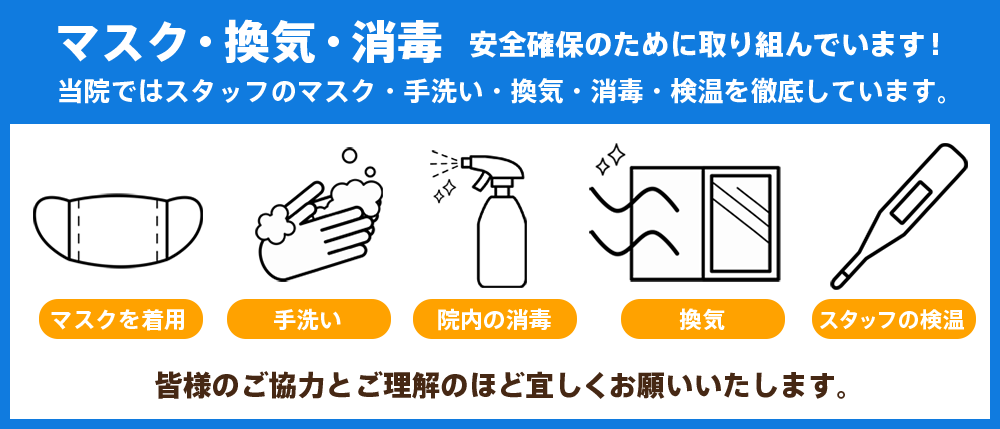 マスク・換気・消毒 安全確保のために取り組んでいます！
当院ではスタッフのマスク・手洗い・換気・消毒・検温を徹底しています。

マスクを着用

手洗い

院内の消毒

換気

スタッフの検温

皆様のご協力とご理解のほど宜しくお願いいたします。